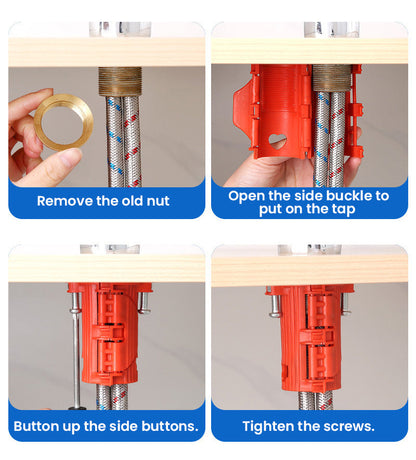 Remove the old nut

Open the side buckle to put on the tap

Button up the side buttons.

Tighten the screws.